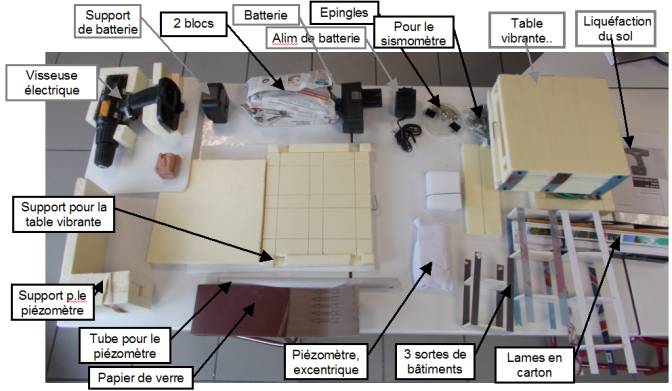 Support de batterie

2 blocs

Batterie

Epingles

Alim de batterie

Pour le sismomètre

Table vibrante..

Liquéfaction du sol

Visseuse électrique

Support pour la table vibrante

Support p.le piézomètre

Tube pour le piézomètre

Papier de verre

Piézomètre, excentrique

3 sortes de bâtiments

Lames en carton