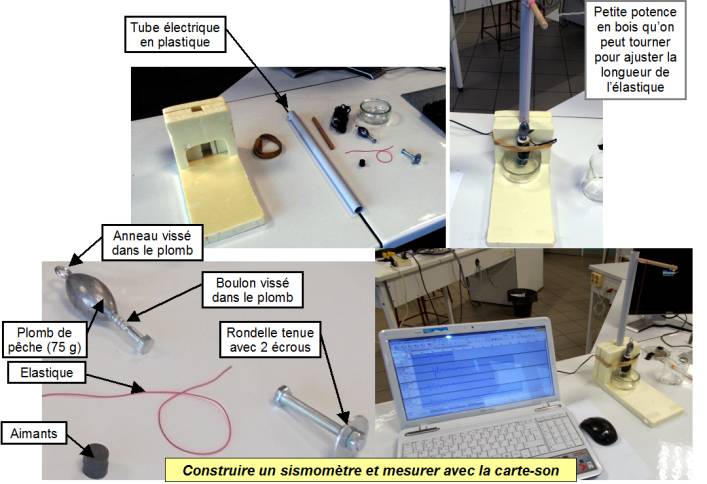 Tube électrique en plastique

Petite potence en bois qu'on peut tourner pour ajuster la longueur de l'élastique

Anneau vissé dans le plomb

Boulon vissé dans le plomb

Plomb de pêche (75 g)

Rondelle tenue avec 2 écrous

Elastique

Aimants

Construire un sismomètre et mesurer avec la carte-son