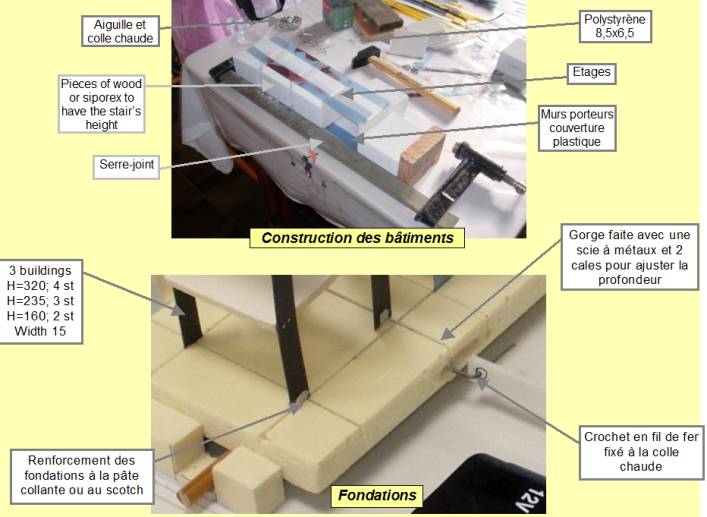 Aiguille et colle chaude

Polystyrène 8,5x6,5

Pieces of wood or siporex to have the stair's height

Etages

Murs porteurs couverture plastique

Serre-joint

Construction des bâtiments

Gorge faite avec une scie à métaux et 2 cales pour ajuster la profondeur

3 buildings
H=320; 4 st
H=235; 3 st
H=160; 2 st
Width 15

Crochet en fil de fer fixé à la colle chaude

Renforcement des fondations à la pâte collante ou au scotch

Fondations

12V